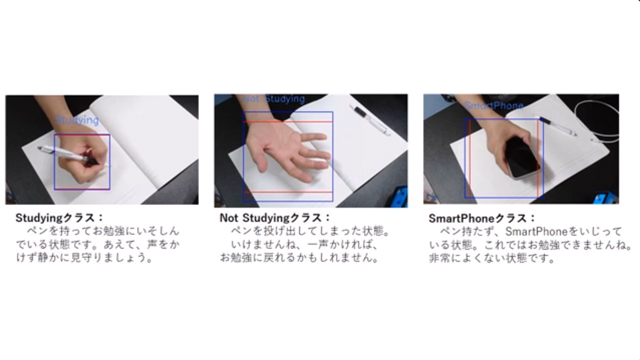 Studying

Studyingクラス：
ペンを持ってお勉強にいそしんでいる状態です。あえて、声をかけず静かに見守りましょう。

Not Studying

Not Studyingクラス：
ペンを投げ出してしまった状態。
いけませんね、一声かければ、お勉強に戻れるかもしれません。

SmartPhone

SmartPhoneクラス：
ペン持たず、SmartPhoneをいじっている状態。これではお勉強できませんね。非常によくない状態です。